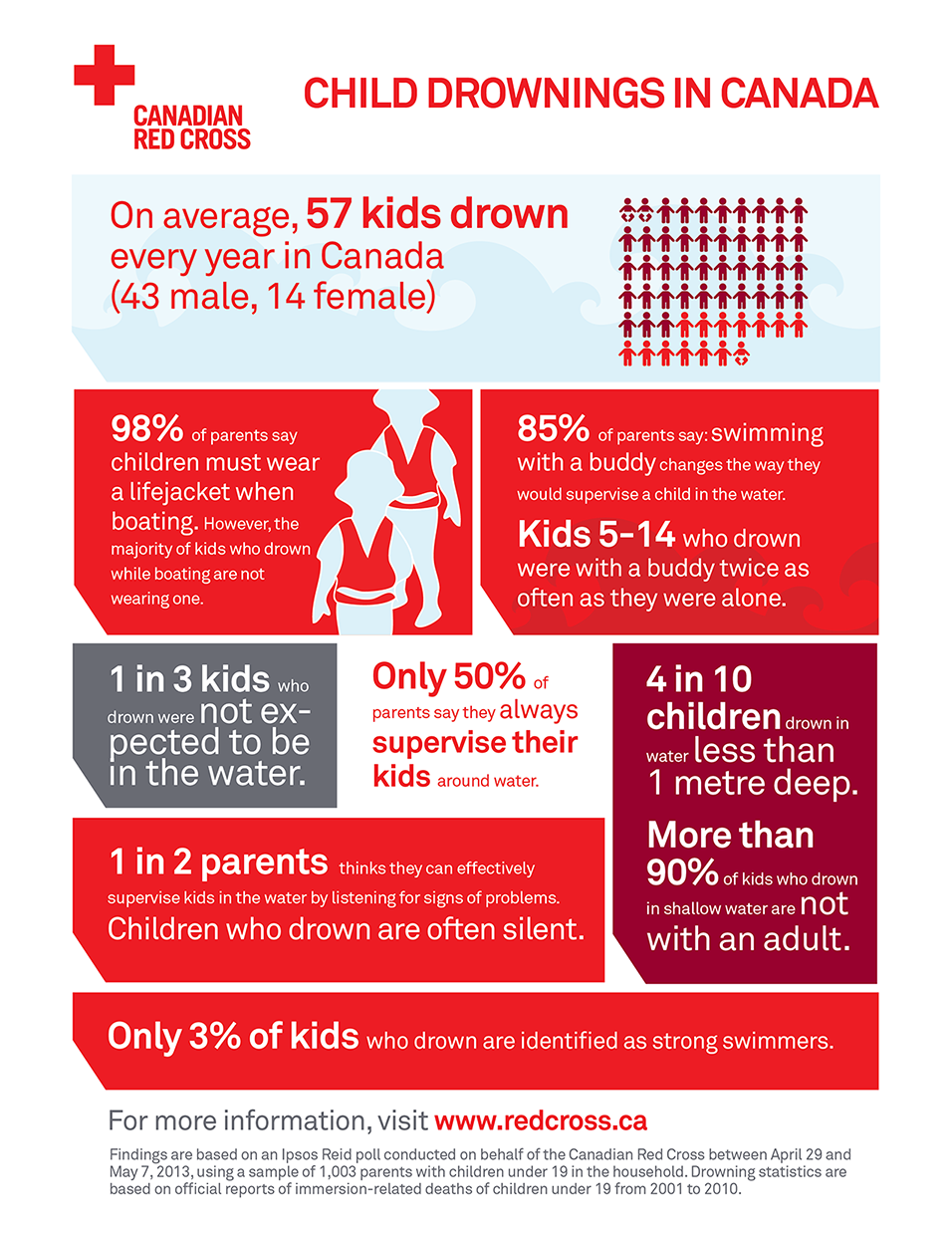 CANADIAN RED CROSS

CHILD DROWNINGS IN CANADA

On average, 57 kids drown every year in Canada (43 male, 14 female)

98% of parents say children must wear a lifejacket when boating. However, the majority of kids who drown while boating are not wearing one.

85% of parents say: swimming with a buddy changes the way they would supervise a child in the water.

Kids 5-14 who drown were with a buddy twice as often as they were alone.

1 in 3 kids who drown were not expected to be in the water.

Only 50% of parents say they always supervise their kids around water.

4 in 10 children drown in water less than 1 metre deep.

More than 90% of kids who drown in shallow water are not with an adult.

1 in 2 parents thinks they can effectively supervise kids in the water by listening for signs of problems.

Children who drown are often silent.

Only 3% of kids who drown are identified as strong swimmers.

For more information, visit www.redcross.ca

Findings are based on an Ipsos Reid poll conducted on behalf of the Canadian Red Cross between April 29 and May 7, 2013, using a sample of 1,003 parents with children under 19 in the household. Drowning statistics are based on official reports of immersion-related deaths of children under 19 from 2001 to 2010.